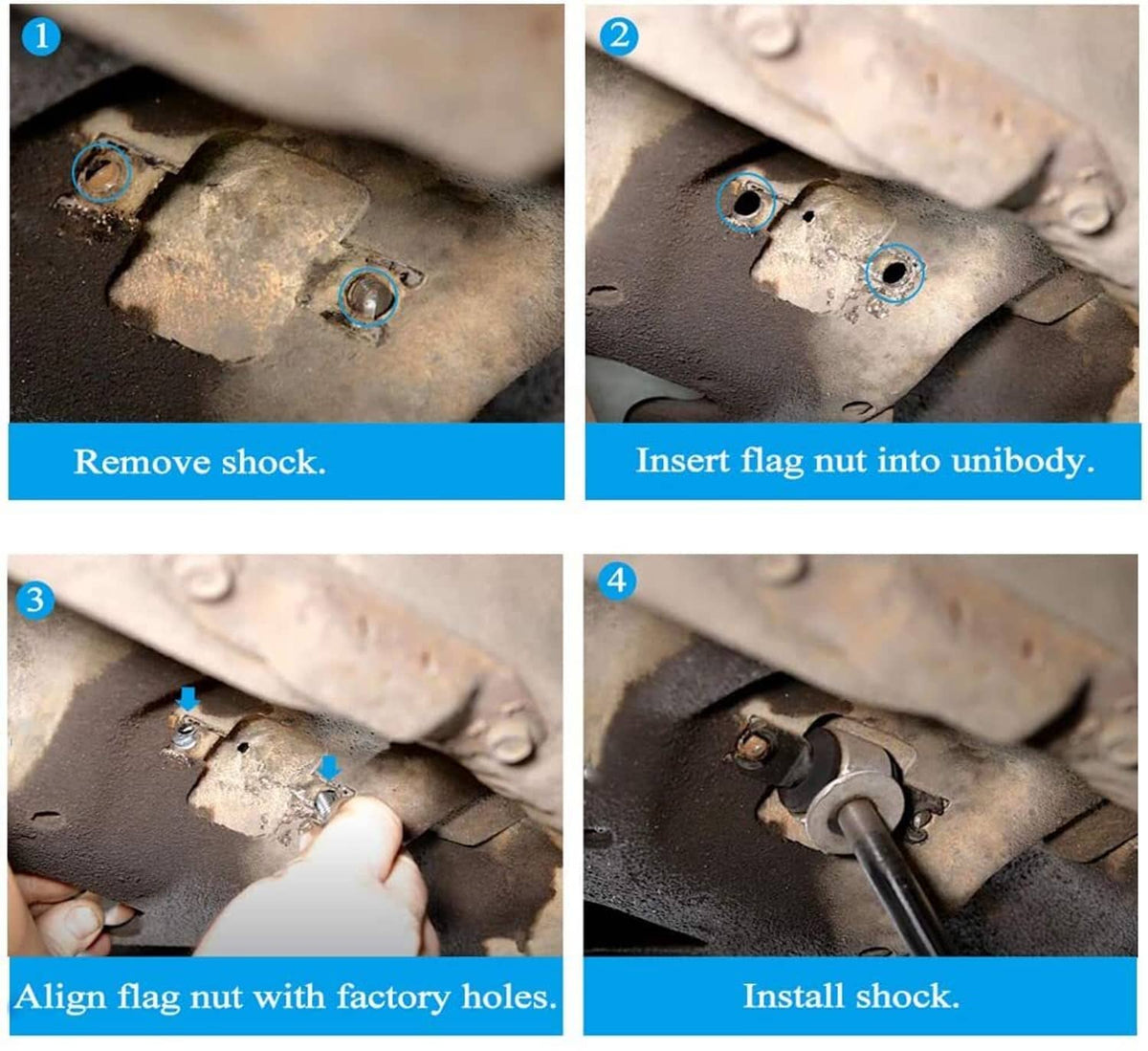 1
Remove shock.

2
Insert flag nut into unibody.

3
Align flag nut with factory holes.

4
Install shock.