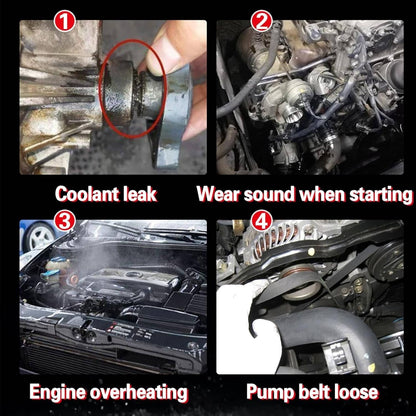 1

Coolant leak

2

Wear sound when starting

3

Engine overheating

4

Pump belt loose