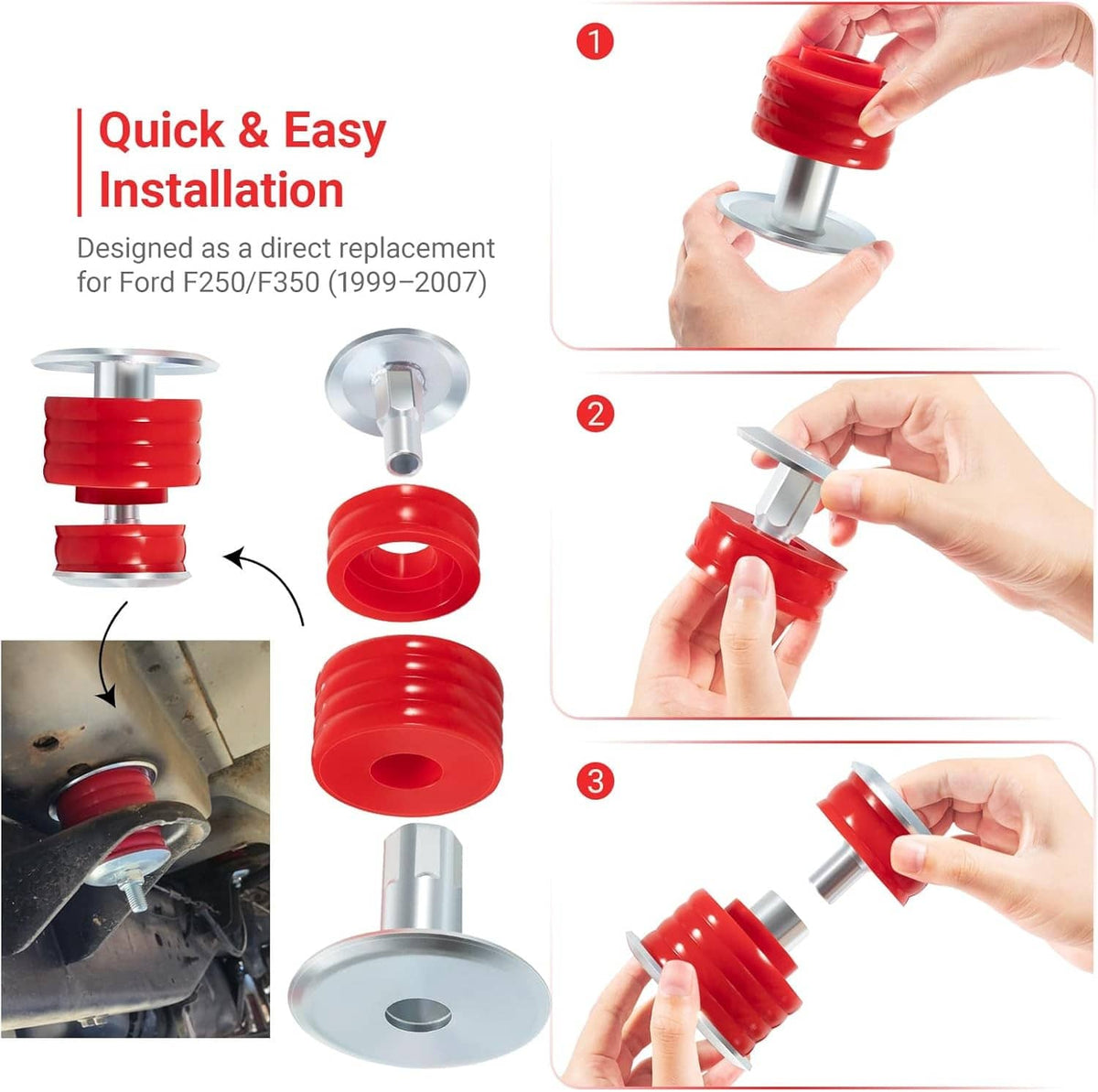 Quick & Easy Installation

Designed as a direct replacement for Ford F250/F350 (1999–2007)

1

2

3