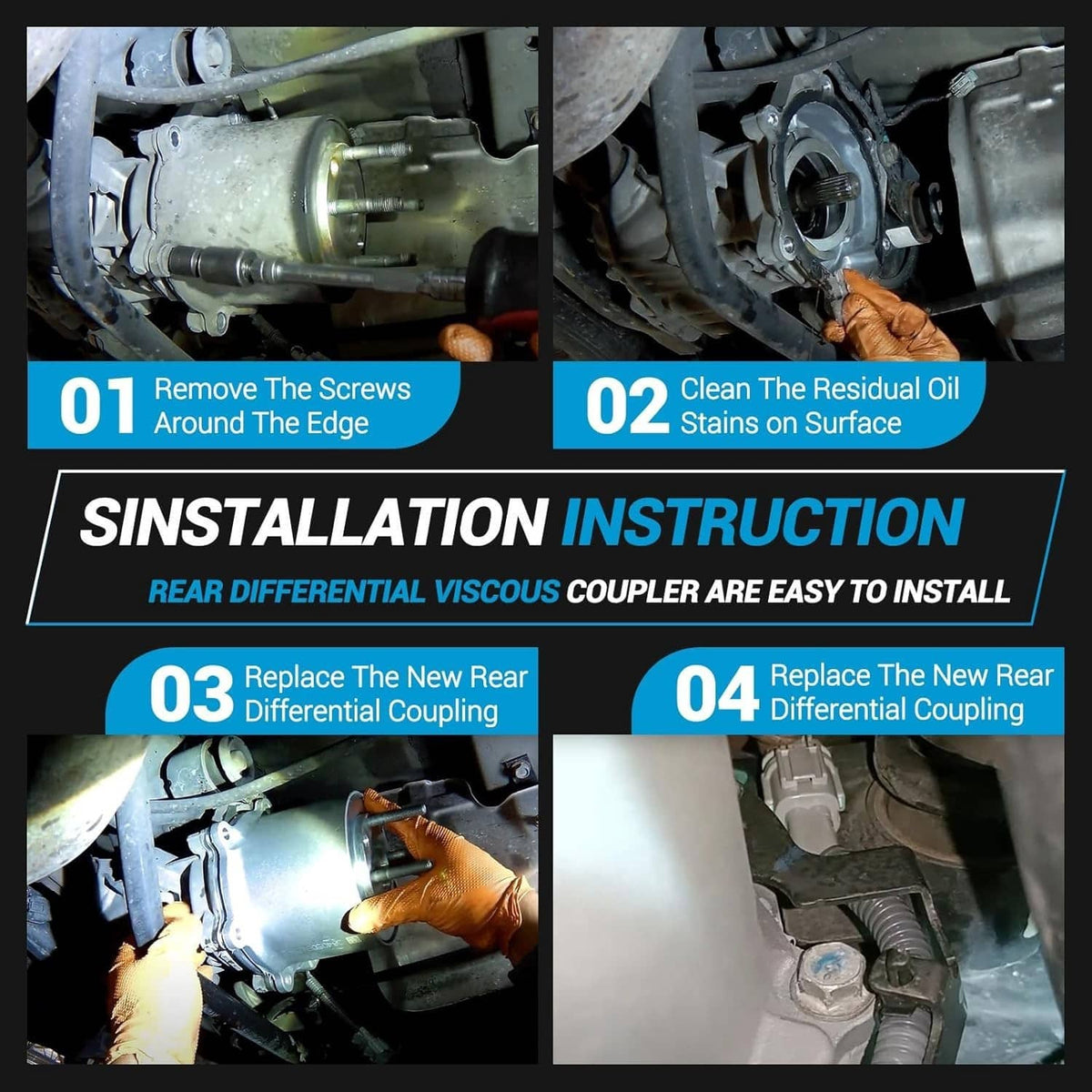 01 Remove The Screws Around The Edge

02 Clean The Residual Oil Stains on Surface

SINSTALLATION INSTRUCTION

REAR DIFFERENTIAL VISCOUS COUPLER ARE EASY TO INSTALL

03 Replace The New Rear Differential Coupling

04 Replace The New Rear Differential Coupling