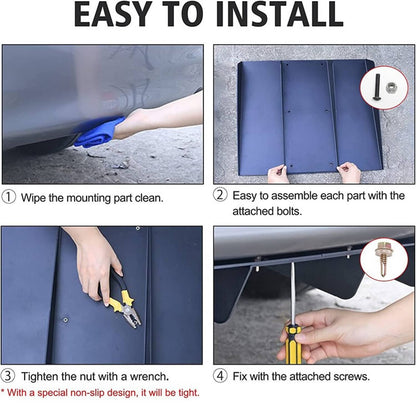 EASY TO INSTALL

① Wipe the mounting part clean.

② Easy to assemble each part with the attached bolts.

③ Tighten the nut with a wrench.

* With a special non-slip design, it will be tight.

④ Fix with the attached screws.