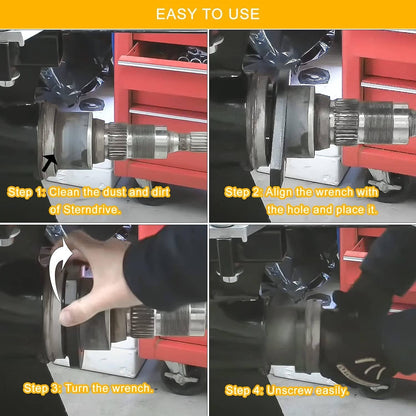 EASY TO USE

Step 1: Clean the dust and dirt of Sterndrive.

Step 2: Align the wrench with the hole and place it.

Step 3: Turn the wrench.

Step 4: Unscrew easily.