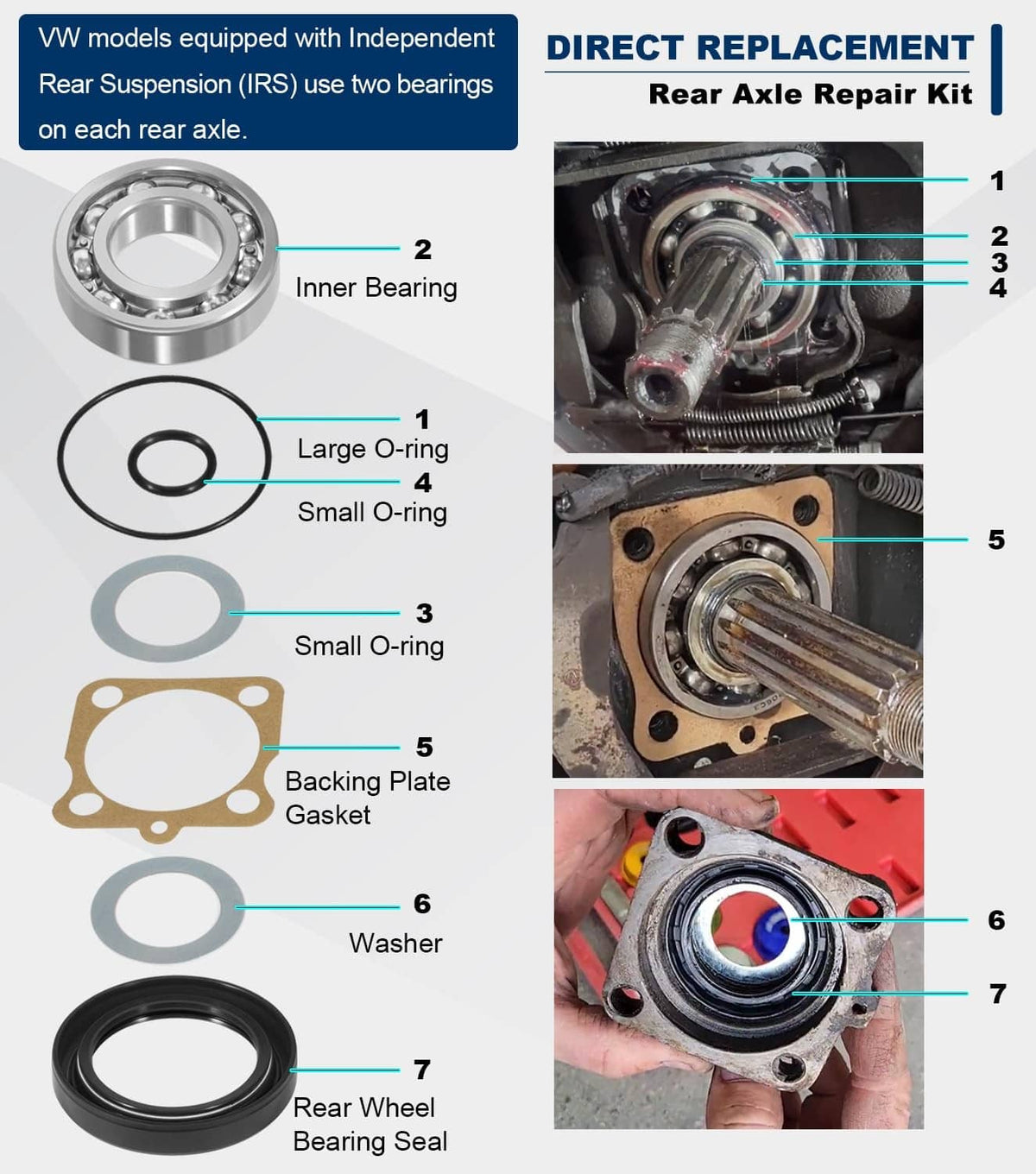 VW models equipped with Independent Rear Suspension (IRS) use two bearings on each rear axle.

DIRECT REPLACEMENT
Rear Axle Repair Kit

2
Inner Bearing

1
Large O-ring

4
Small O-ring

3
Small O-ring

5
Backing Plate Gasket

6
Washer

7
Rear Wheel Bearing Seal

1
2
3
4

5

6
7