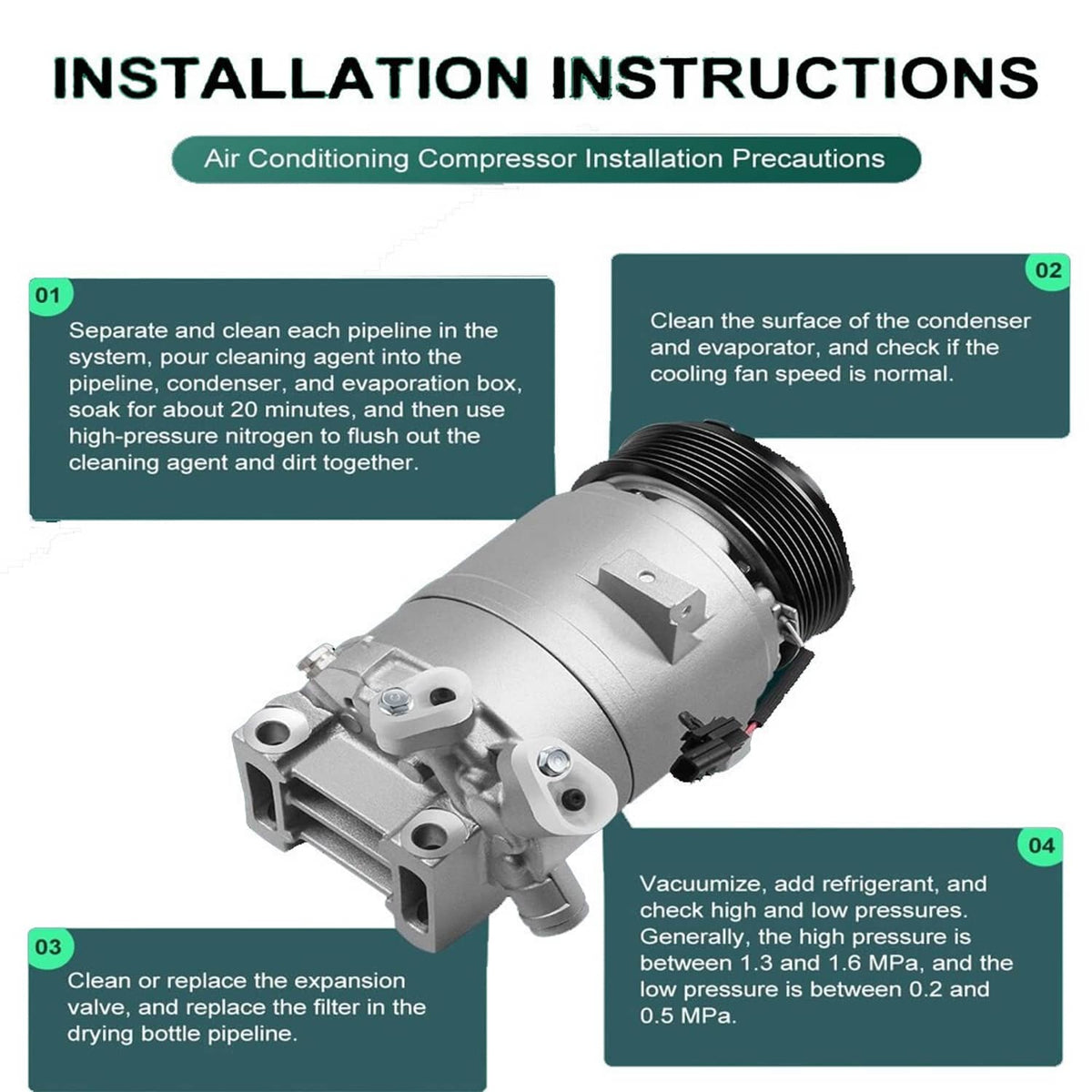 INSTALLATION INSTRUCTIONS

Air Conditioning Compressor Installation Precautions

01

Separate and clean each pipeline in the system, pour cleaning agent into the pipeline, condenser, and evaporation box, soak for about 20 minutes, and then use high-pressure nitrogen to flush out the cleaning agent and dirt together.

02

Clean the surface of the condenser and evaporator, and check if the cooling fan speed is normal.

03

Clean or replace the expansion valve, and replace the filter in the drying bottle pipeline.

04

Vacuumize, add refrigerant, and check high and low pressures. Generally, the high pressure is between 1.3 and 1.6 MPa, and the low pressure is between 0.2 and 0.5 MPa.