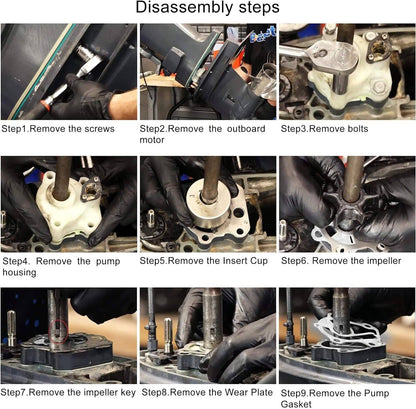 Disassembly steps

Step1.Remove the screws

Step2.Remove the outboard motor

Step3.Remove bolts

Step4. Remove the pump housing

Step5.Remove the Insert Cup

Step6. Remove the impeller

Step7.Remove the impeller key

Step8.Remove the Wear Plate

Step9.Remove the Pump Gasket